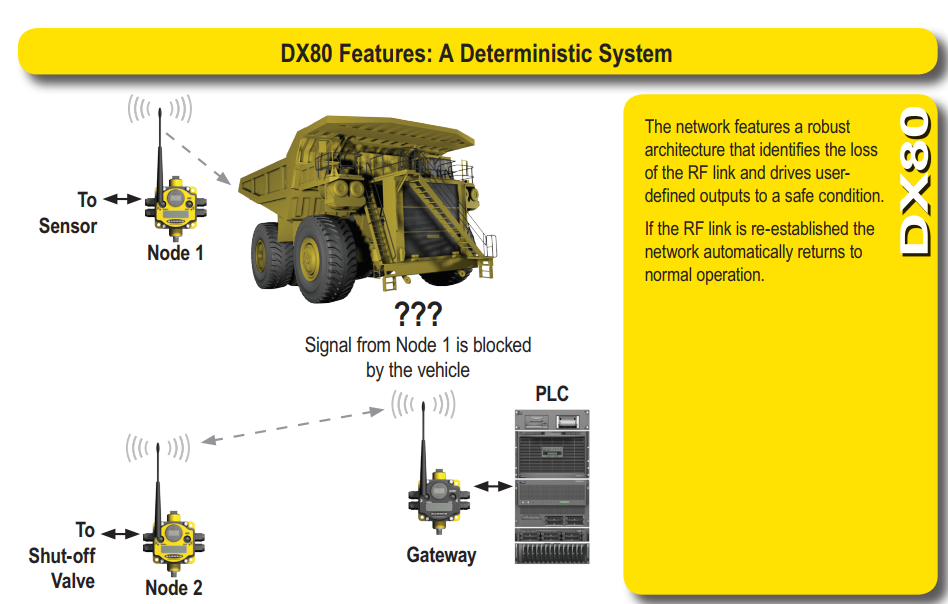 DX80 Features: A Deterministic System

To Sensor

Node 1

???
Signal from Node 1 is blocked by the vehicle

PLC

To Shut-off Valve

Node 2

Gateway

The network features a robust architecture that identifies the loss of the RF link and drives user-defined outputs to a safe condition.

If the RF link is re-established the network automatically returns to normal operation.

DX80